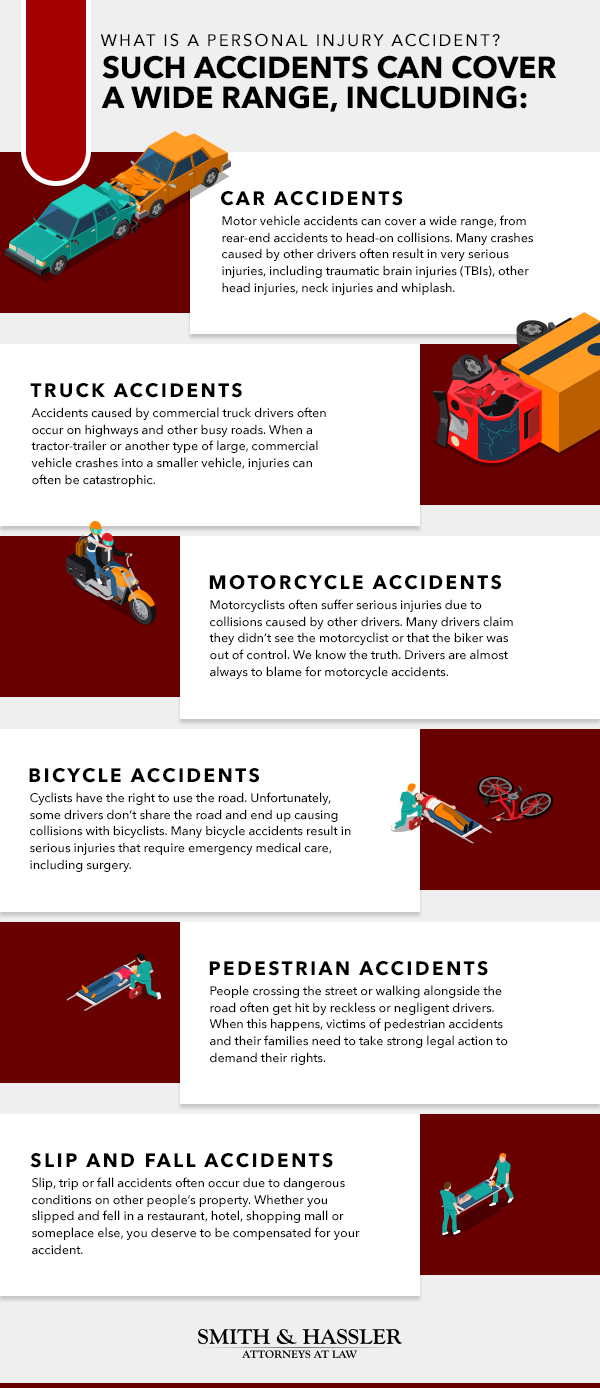 WHAT IS A PERSONAL INJURY ACCIDENT?
SUCH ACCIDENTS CAN COVER A WIDE RANGE, INCLUDING:

CAR ACCIDENTS
Motor vehicle accidents can cover a wide range, from rear-end accidents to head-on collisions. Many crashes caused by other drivers often result in very serious injuries, including traumatic brain injuries (TBIs), other head injuries, neck injuries and whiplash.

TRUCK ACCIDENTS
Accidents caused by commercial truck drivers often occur on highways and other busy roads. When a tractor-trailer or another type of large, commercial vehicle crashes into a smaller vehicle, injuries can often be catastrophic.

MOTORCYCLE ACCIDENTS
Motorcyclists often suffer serious injuries due to collisions caused by other drivers. Many drivers claim they didn't see the motorcyclist or that the biker was out of control. We know the truth. Drivers are almost always to blame for motorcycle accidents.

BICYCLE ACCIDENTS
Cyclists have the right to use the road. Unfortunately, some drivers don't share the road and end up causing collisions with bicyclists. Many bicycle accidents result in serious injuries that require emergency medical care, including surgery.

PEDESTRIAN ACCIDENTS
People crossing the street or walking alongside the road often get hit by reckless or negligent drivers. When this happens, victims of pedestrian accidents and their families need to take strong legal action to demand their rights.

SLIP AND FALL ACCIDENTS
Slip, trip or fall accidents often occur due to dangerous conditions on other people's property. Whether you slipped and fell in a restaurant, hotel, shopping mall or someplace else, you deserve to be compensated for your accident.

SMITH & HASSLER
ATTORNEYS AT LAW