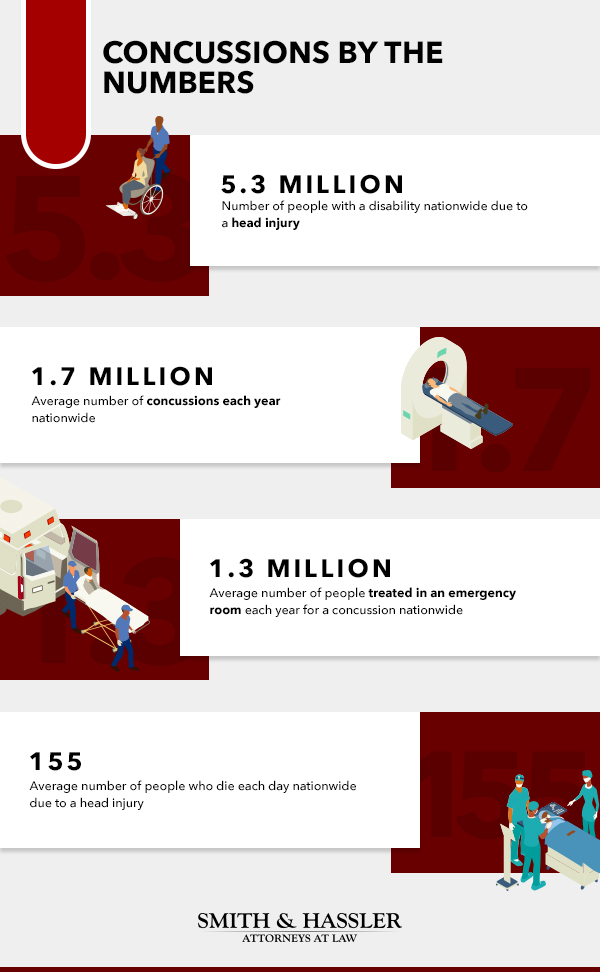 CONCUSSIONS BY THE NUMBERS

5.3

5.3 MILLION
Number of people with a disability nationwide due to a head injury

1.7 MILLION
Average number of concussions each year nationwide

1.7

1.3

1.3 MILLION
Average number of people treated in an emergency room each year for a concussion nationwide

155
Average number of people who die each day nationwide due to a head injury

155

SMITH & HASSLER
ATTORNEYS AT LAW