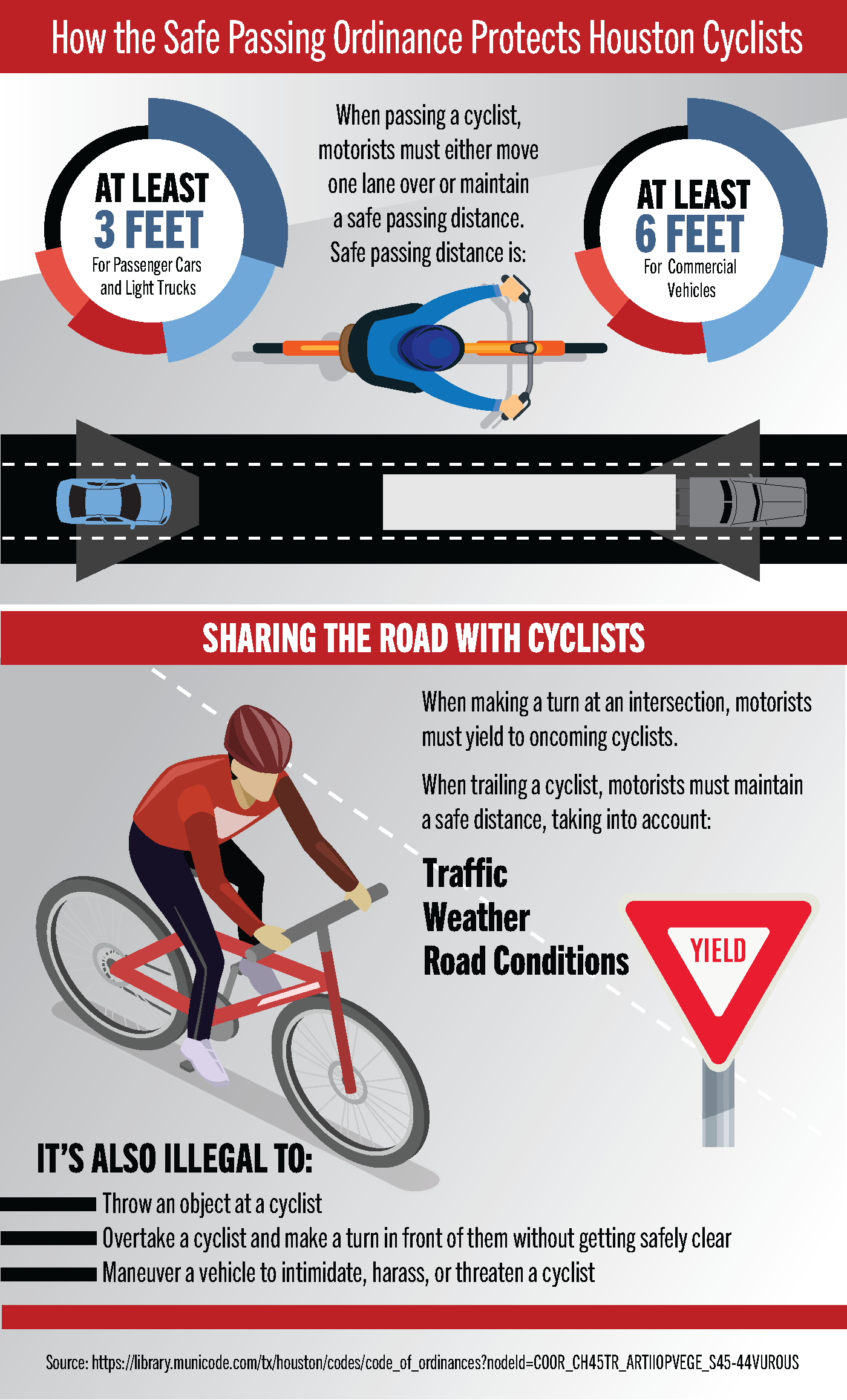 How the Safe Passing Ordinance Protects Houston Cyclists

AT LEAST
3 FEET
For Passenger Cars and Light Trucks

When passing a cyclist, motorists must either move one lane over or maintain a safe passing distance. Safe passing distance is:

AT LEAST
6 FEET
For Commercial Vehicles

SHARING THE ROAD WITH CYCLISTS

When making a turn at an intersection, motorists must yield to oncoming cyclists.

When trailing a cyclist, motorists must maintain a safe distance, taking into account:

Traffic
Weather
Road Conditions

YIELD

IT'S ALSO ILLEGAL TO:

Throw an object at a cyclist
Overtake a cyclist and make a turn in front of them without getting safely clear
Maneuver a vehicle to intimidate, harass, or threaten a cyclist

Source: https://library.municode.com/tx/houston/codes/code_of_ordinances?nodeId=COOR_CH45TR_ARTIIOPVEGE_S45-44VUROUS